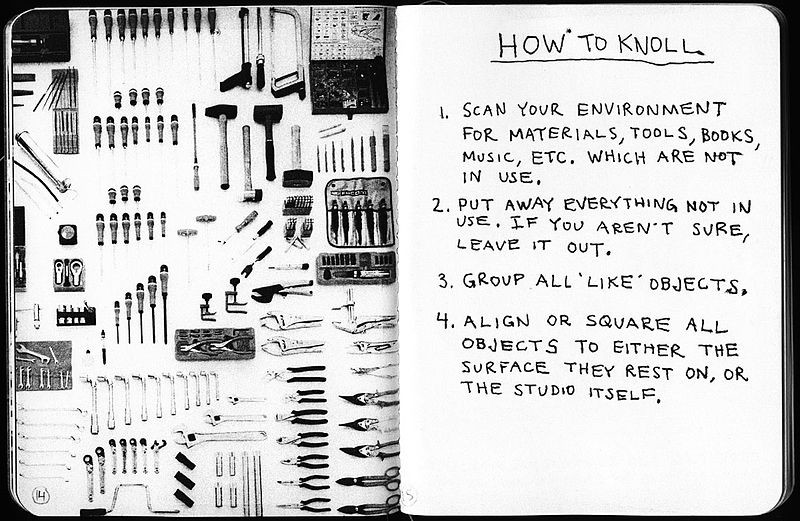 14

HOW TO KNOLL

1. SCAN YOUR ENVIRONMENT FOR MATERIALS, TOOLS, BOOKS, MUSIC, ETC. WHICH ARE NOT IN USE.

2. PUT AWAY EVERYTHING NOT IN USE. IF YOU AREN'T SURE, LEAVE IT OUT.

3. GROUP ALL 'LIKE' OBJECTS.

4. ALIGN OR SQUARE ALL OBJECTS TO EITHER THE SURFACE THEY REST ON, OR THE STUDIO ITSELF.

15